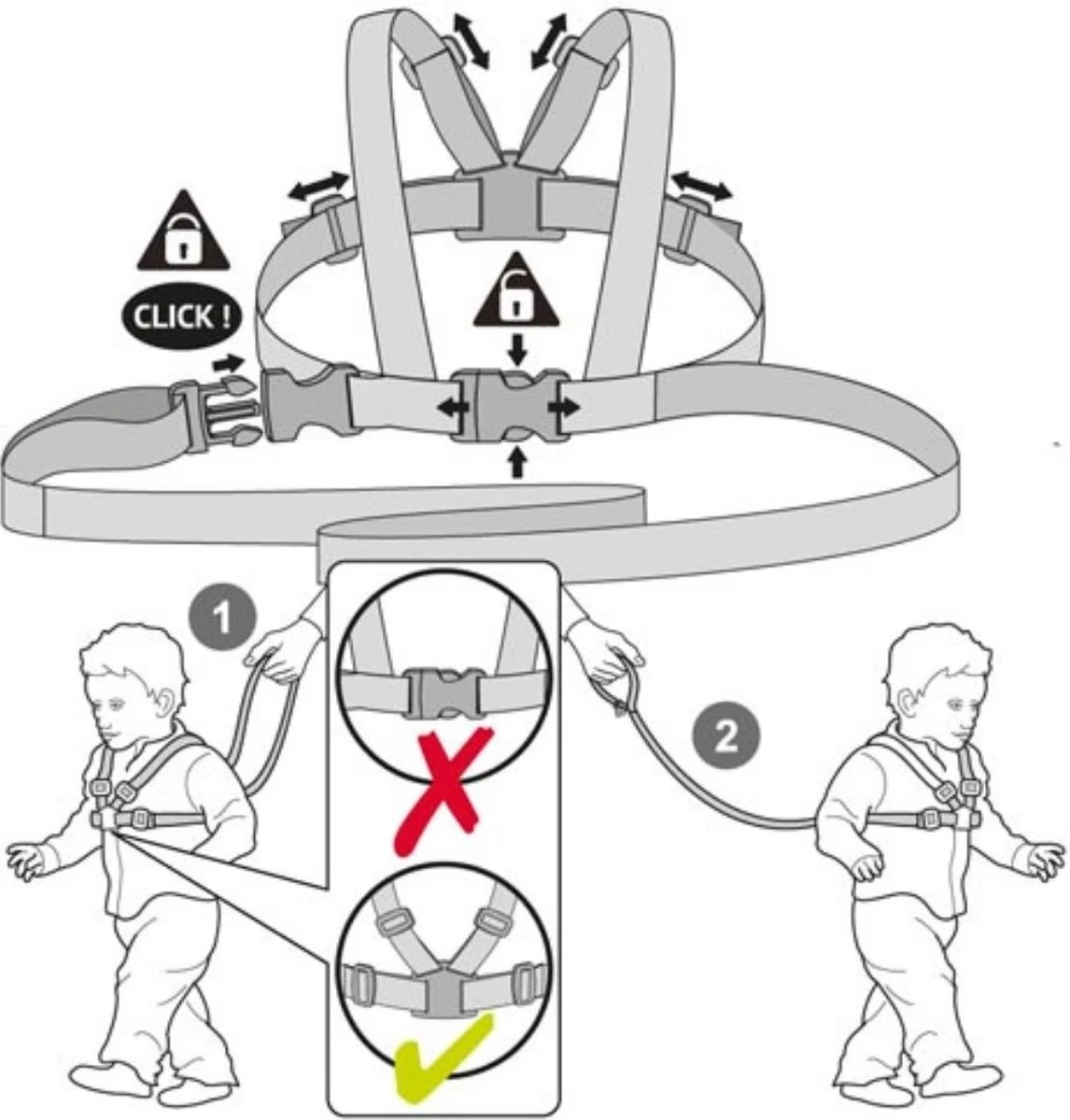 CLICK !

1

2