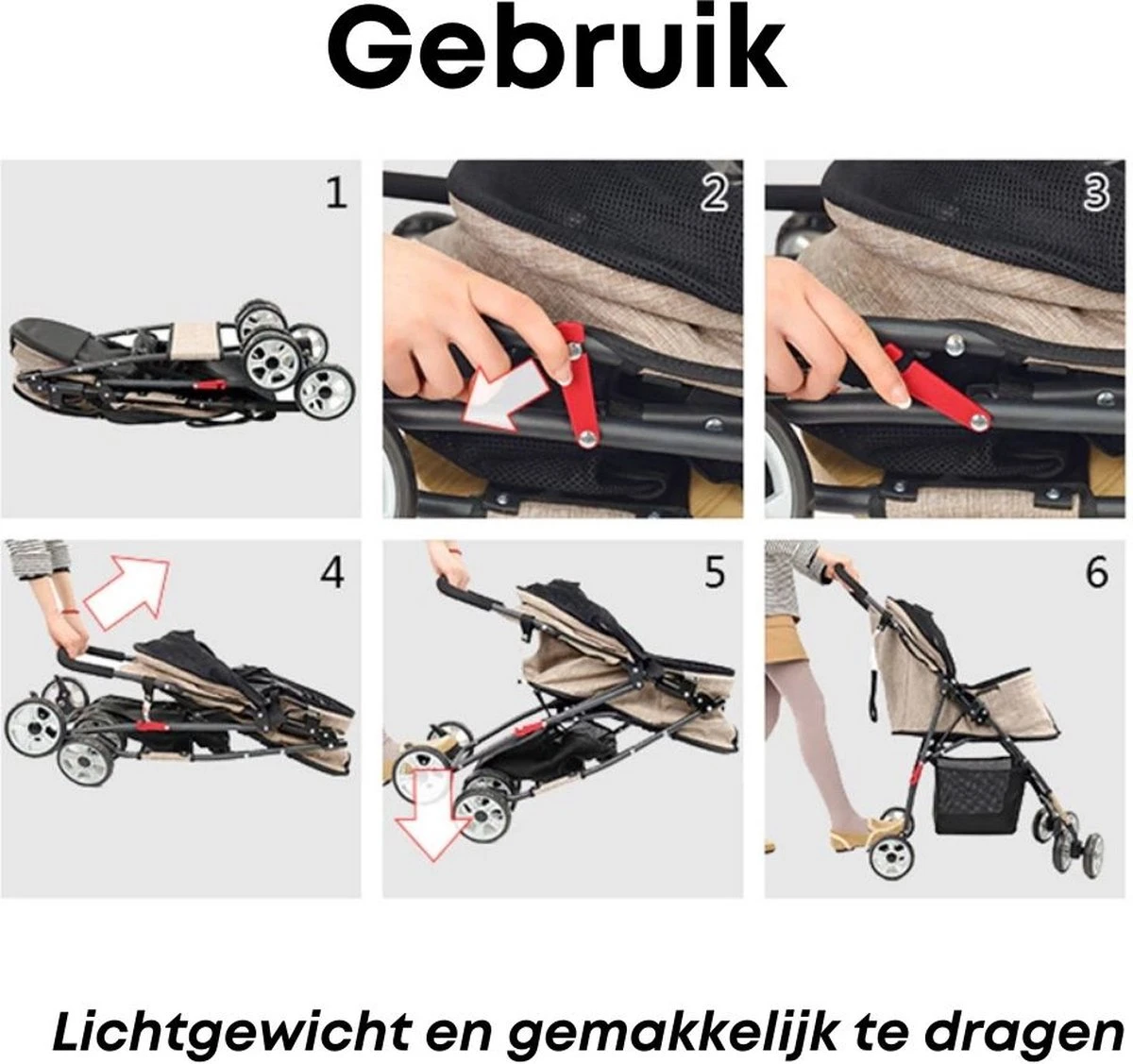 Gebruik

1

2

3

4

5

6

Lichtgewicht en gemakkelijk te dragen