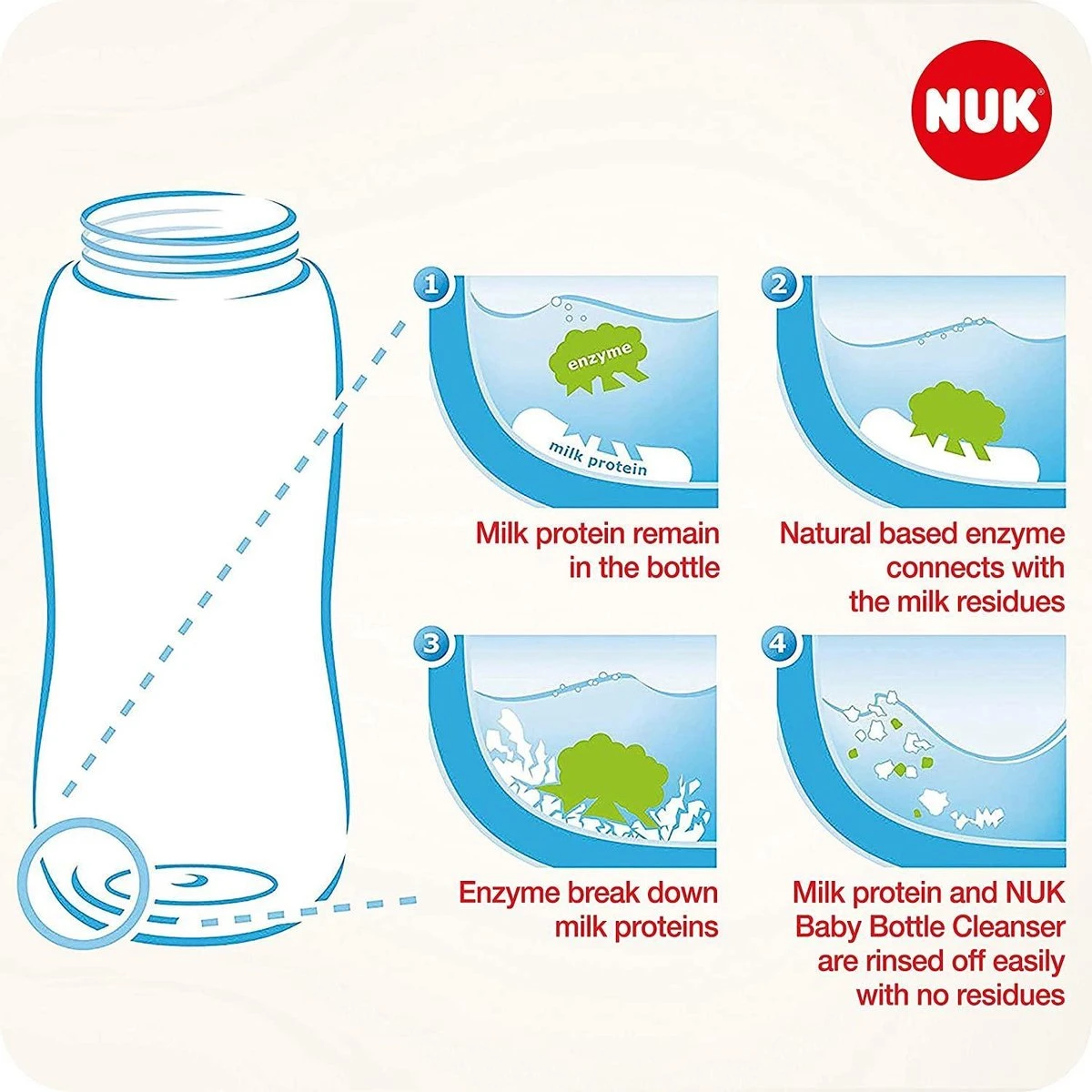 NUK®

1

enzyme

milk protein

Milk protein remain in the bottle

2

Natural based enzyme connects with the milk residues

3

Enzyme break down milk proteins

4

Milk protein and NUK Baby Bottle Cleanser are rinsed off easily with no residues