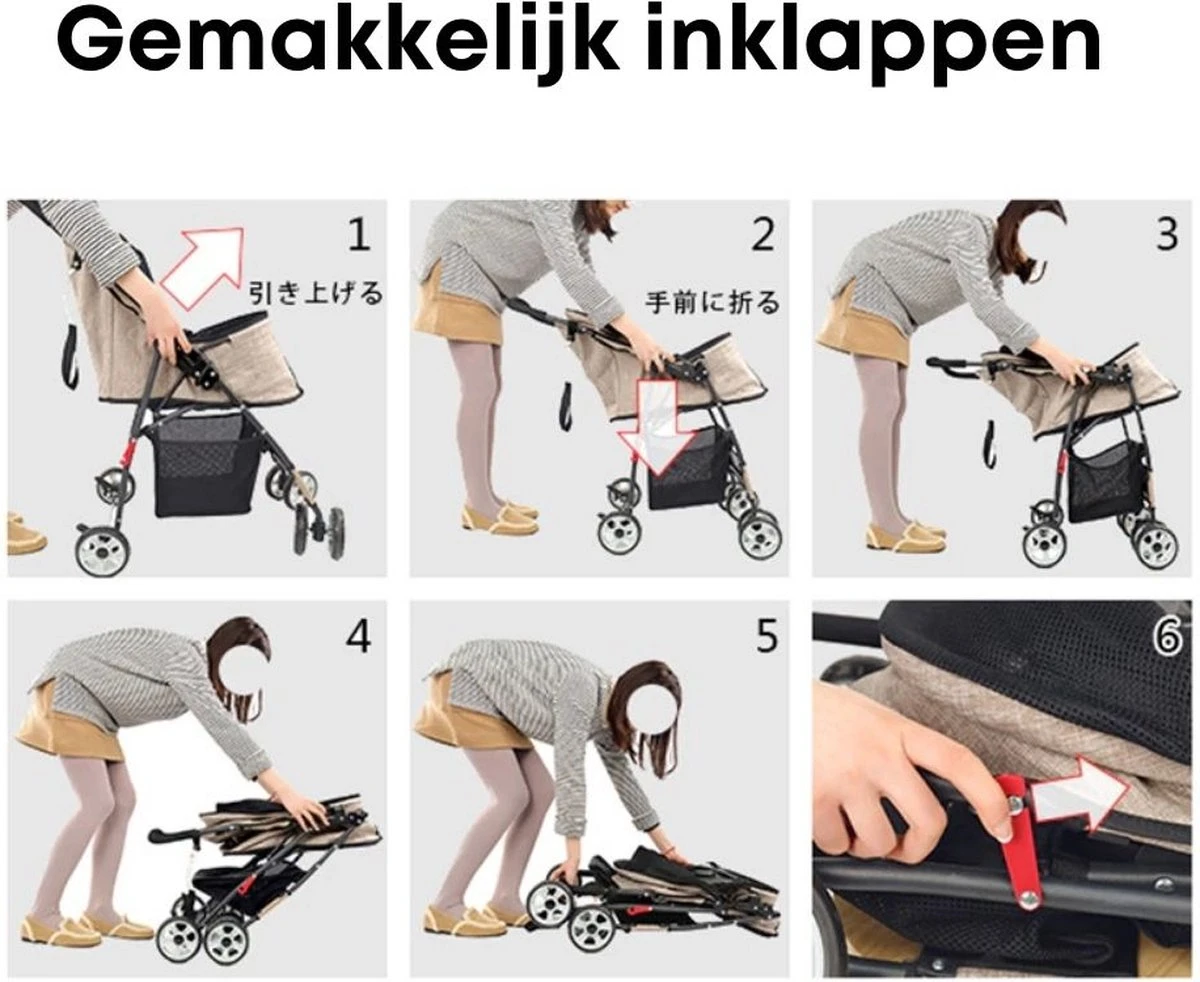 Gemakkelijk inklappen

1
引き上げる

2
手前に折る

3

4

5

6