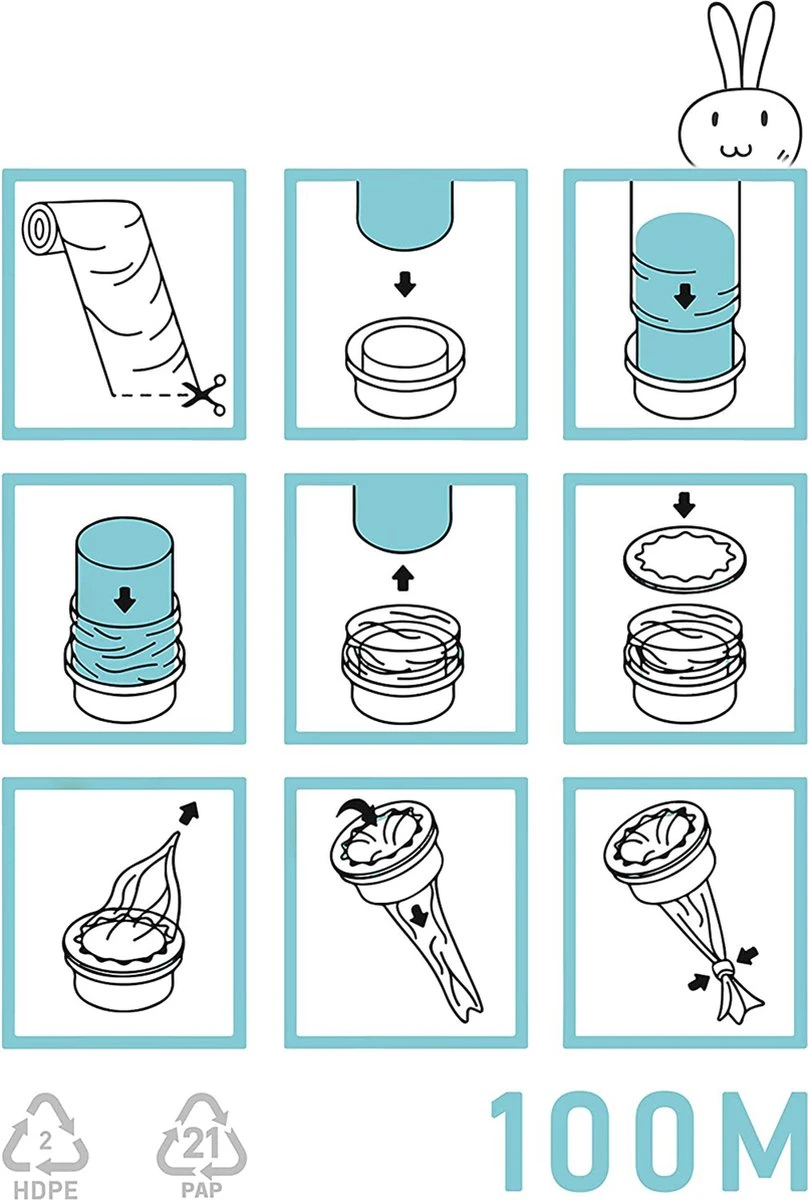 2
HDPE
21
PAP
100M