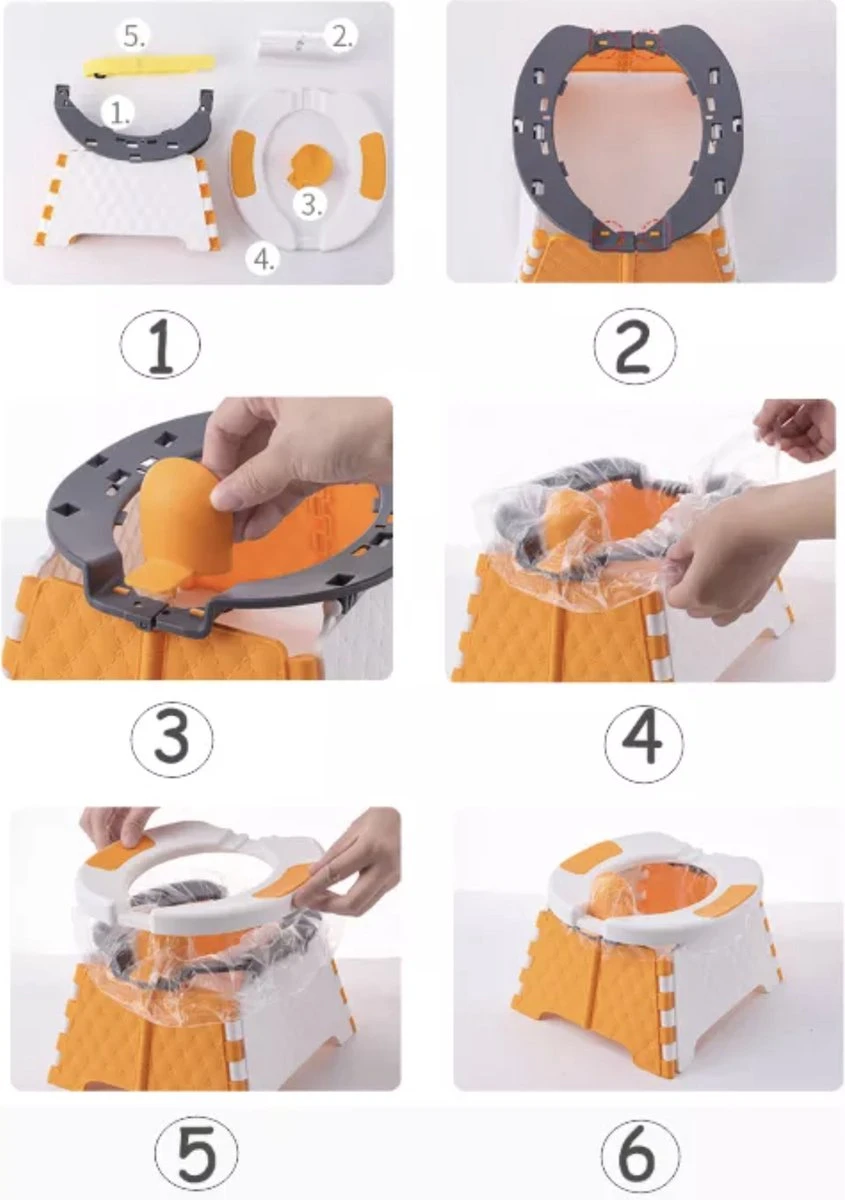 5.
2.
1.
3.
4.

1

2

3

4

5

6